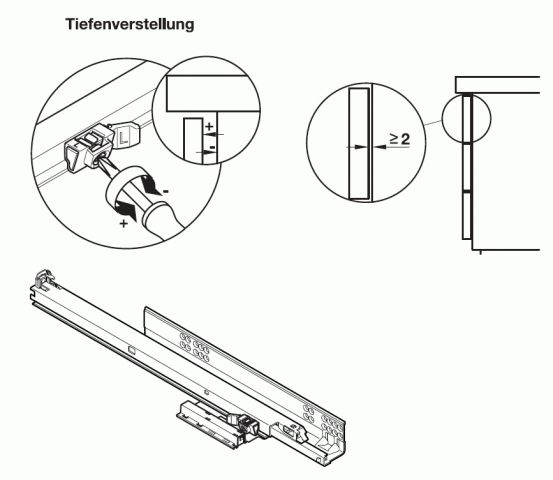 Tiefenverstellung

L

+

-

-

+

$\geq 2$